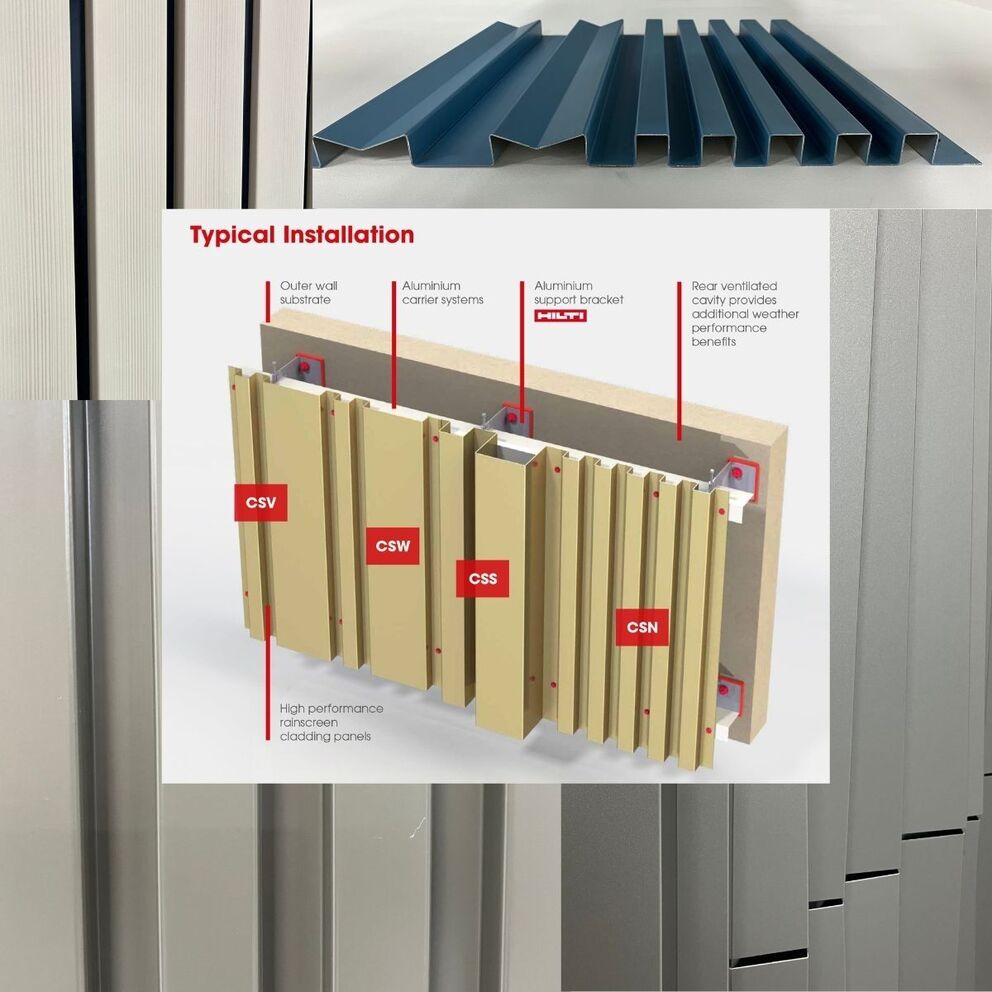 Typical Installation

Outer wall substrate

Aluminium carrier systems

Aluminium support bracket

HILTI

Rear ventilated cavity provides additional weather performance benefits

CSV

CSW

CSS

CSN

High performance rainscreen cladding panels