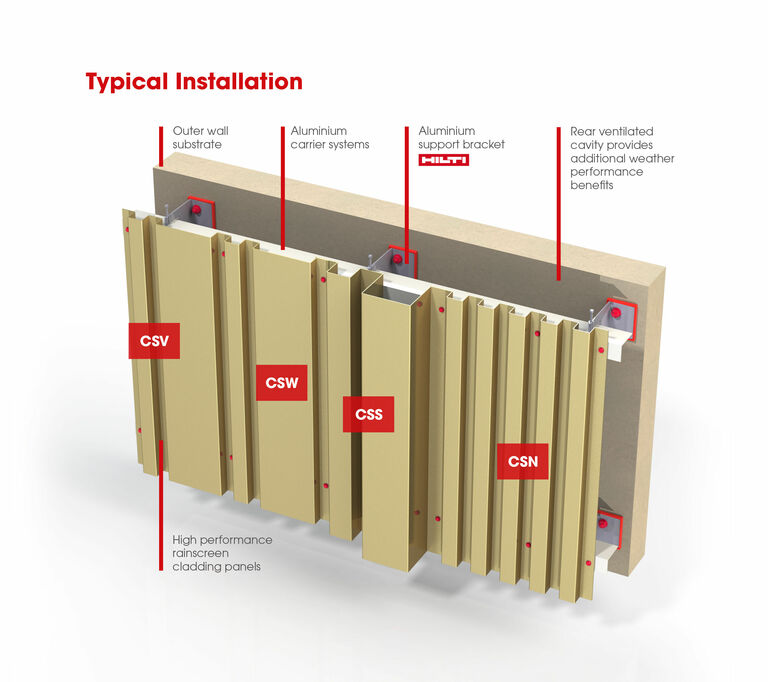 Typical Installation

Outer wall substrate

Aluminium carrier systems

Aluminium support bracket
HILTI

Rear ventilated cavity provides additional weather performance benefits

CSV

CSW

CSS

CSN

High performance rainscreen cladding panels