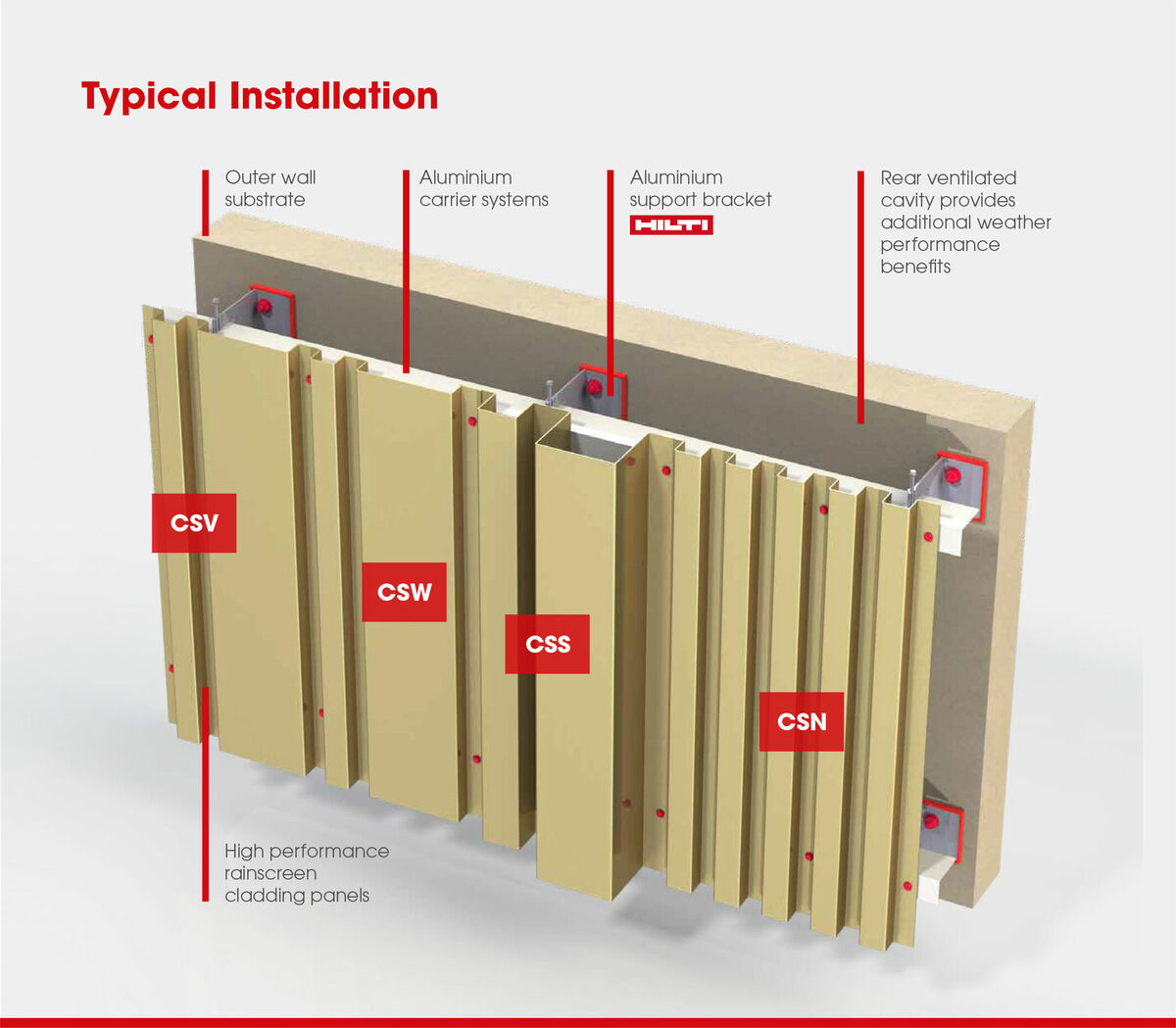 Typical Installation

Outer wall substrate

Aluminium carrier systems

Aluminium support bracket
HILTI

Rear ventilated cavity provides additional weather performance benefits

CSV

CSW

CSS

CSN

High performance rainscreen cladding panels